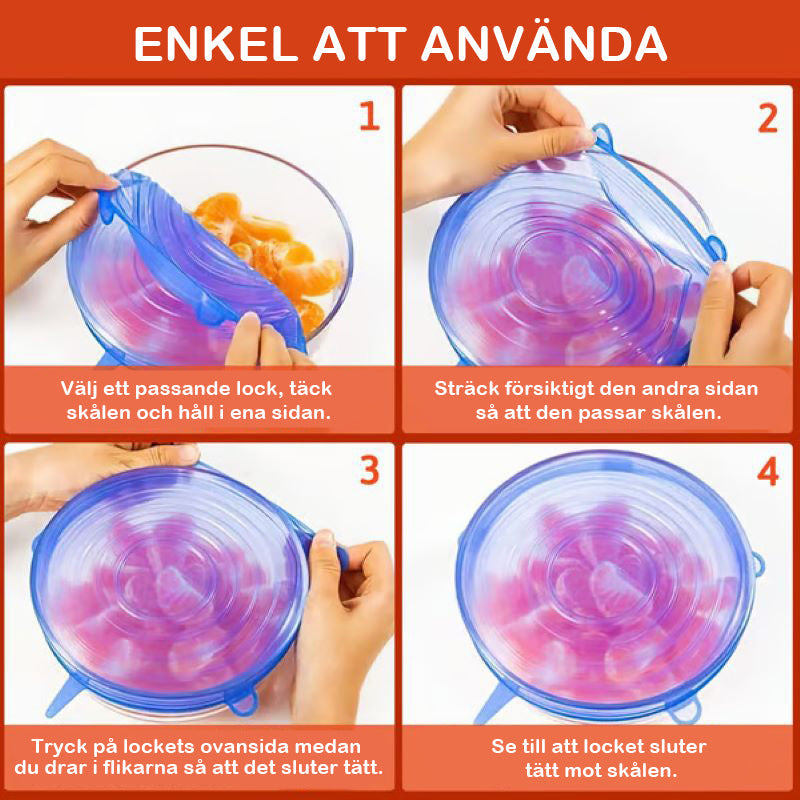 ENKEL ATT ANVÄNDA

1

Välj ett passande lock, täck skålen och håll i ena sidan.

2

Sträck försiktigt den andra sidan så att den passar skålen.

3

Tryck på lockets ovansida medan du drar i flikarna så att det sluter tätt.

4

Se till att locket sluter tätt mot skålen.